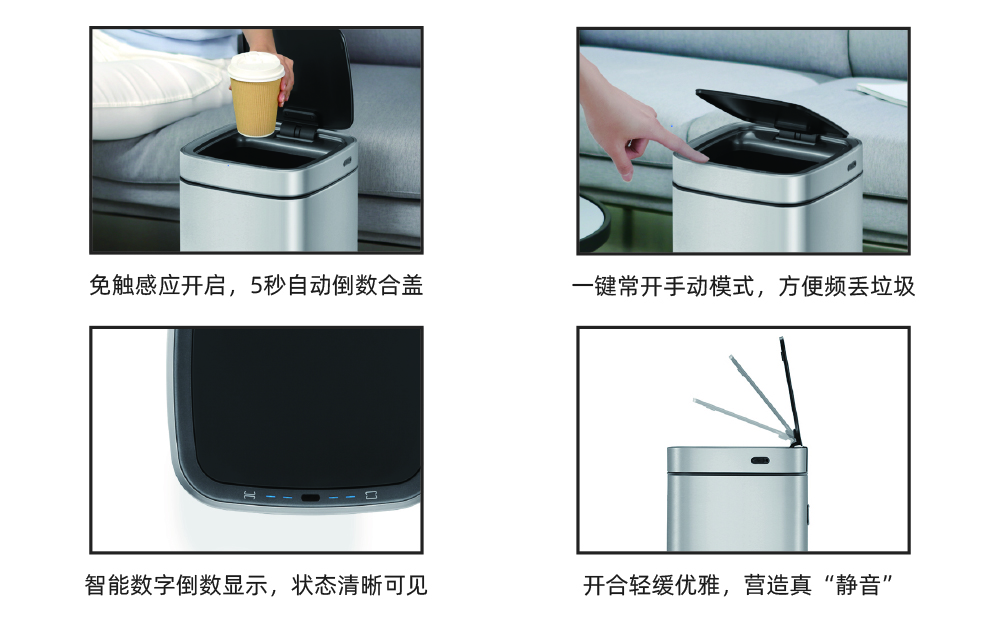 免触感应开启，5秒自动倒数合盖

一键常开手动模式，方便频丢垃圾

智能数字倒数显示，状态清晰可见

开合轻缓优雅，营造真“静音”